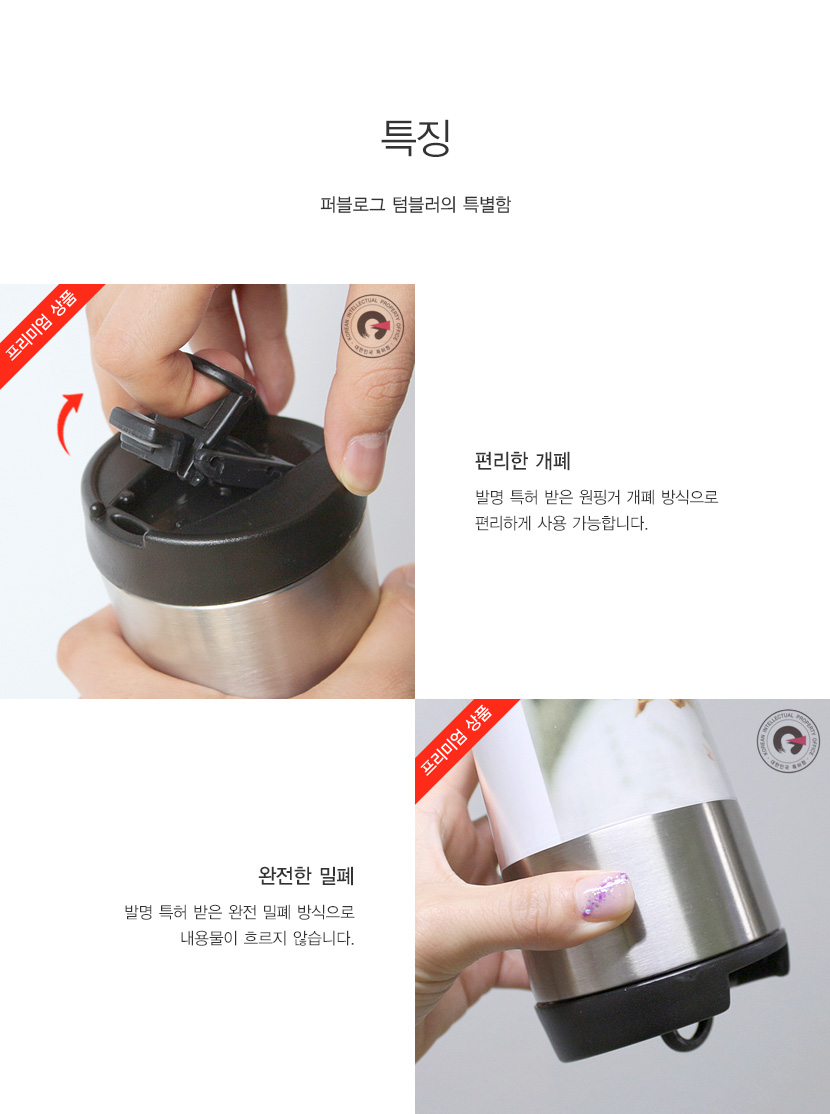 특징

퍼블로그 텀블러의 특별함

프리미엄 상품

KOREAN INTELLECTUAL PROPERTY OFFICE
대한민국 특허청

편리한 개폐

발명 특허 받은 원핑거 개폐 방식으로
편리하게 사용 가능합니다.

프리미엄 상품

KOREAN INTELLECTUAL PROPERTY OFFICE
대한민국 특허청

완전한 밀폐

발명 특허 받은 완전 밀폐 방식으로
내용물이 흐르지 않습니다.